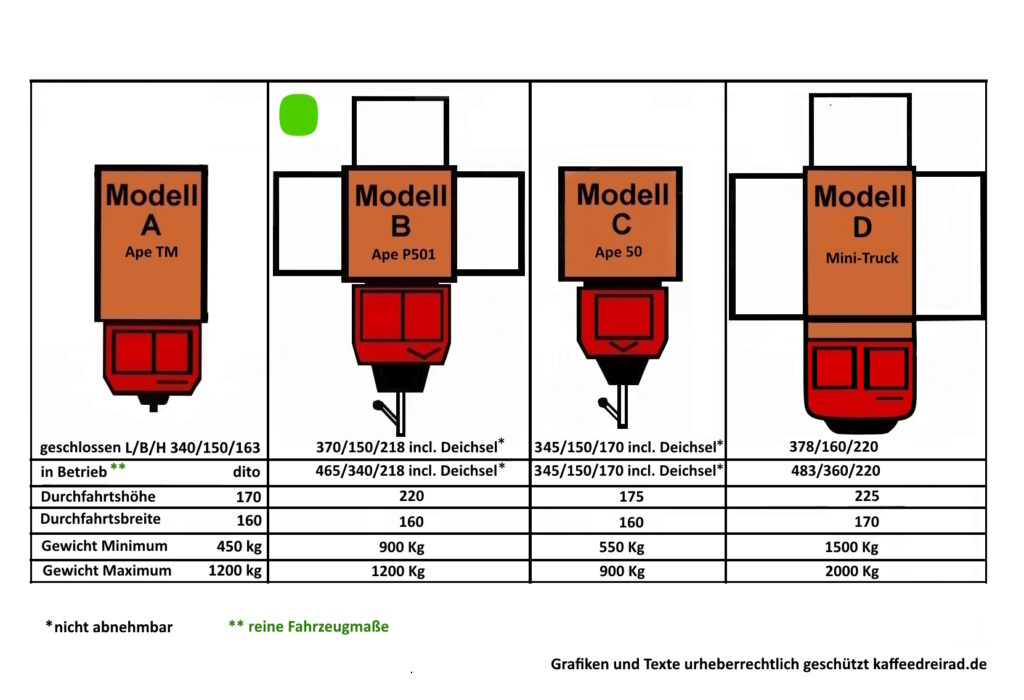 | Modell A Ape TM | Modell B Ape P501 | Modell C Ape 50 | Modell D Mini-Truck |
|---|---|---|---|
| geschlossen L/B/H 340/150/163 | 370/150/218 incl. Deichsel* | 345/150/170 incl. Deichsel* | 378/160/220 |
| in Betrieb ** dito | 465/340/218 incl. Deichsel* | 345/150/170 incl. Deichsel* | 483/360/220 |
| Durchfahrtshöhe 170 | 220 | 175 | 225 |
| Durchfahrtsbreite 160 | 160 | 160 | 170 |
| Gewicht Minimum 450 kg | 900 Kg | 550 Kg | 1500 Kg |
| Gewicht Maximum 1200 kg | 1200 Kg | 900 Kg | 2000 Kg |

*nicht abnehmbar

** reine Fahrzeugmaße

Grafiken und Texte urheberrechtlich geschützt kaffeedreirad.de