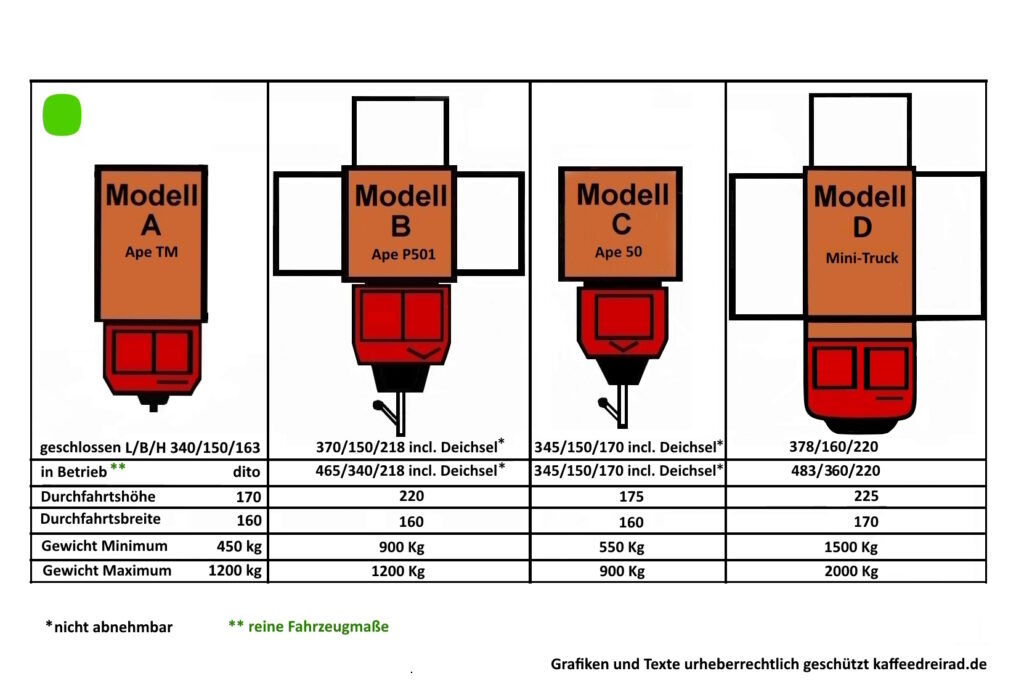 | Modell A Ape TM | Modell B Ape P501 | Modell C Ape 50 | Modell D Mini-Truck |
|---|---|---|---|
| geschlossen L/B/H 340/150/163 | 370/150/218 incl. Deichsel* | 345/150/170 incl. Deichsel* | 378/160/220 |
| in Betrieb ** dito | 465/340/218 incl. Deichsel* | 345/150/170 incl. Deichsel* | 483/360/220 |
| Durchfahrtshöhe 170 | 220 | 175 | 225 |
| Durchfahrtsbreite 160 | 160 | 160 | 170 |
| Gewicht Minimum 450 kg | 900 Kg | 550 Kg | 1500 Kg |
| Gewicht Maximum 1200 kg | 1200 Kg | 900 Kg | 2000 Kg |

*nicht abnehmbar ** reine Fahrzeugmaße

Grafiken und Texte urheberrechtlich geschützt kaffeedreirad.de